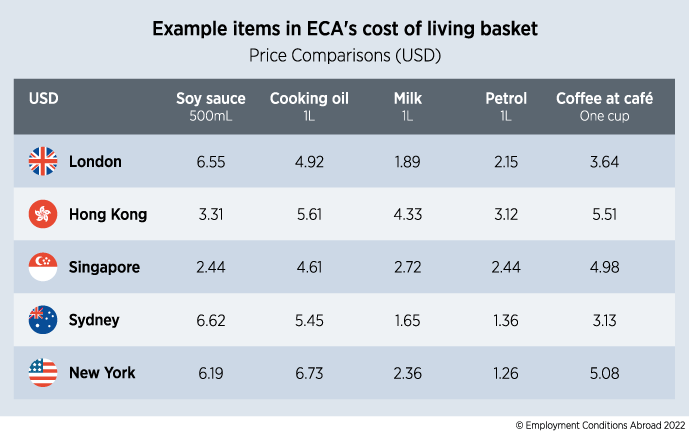 Example items in ECA's cost of living basket

Price Comparisons (USD)

| USD | Soy sauce 500mL | Cooking oil 1L | Milk 1L | Petrol 1L | Coffee at café One cup |
|---|---|---|---|---|---|
| London | 6.55 | 4.92 | 1.89 | 2.15 | 3.64 |
| Hong Kong | 3.31 | 5.61 | 4.33 | 3.12 | 5.51 |
| Singapore | 2.44 | 4.61 | 2.72 | 2.44 | 4.98 |
| Sydney | 6.62 | 5.45 | 1.65 | 1.36 | 3.13 |
| New York | 6.19 | 6.73 | 2.36 | 1.26 | 5.08 |

© Employment Conditions Abroad 2022